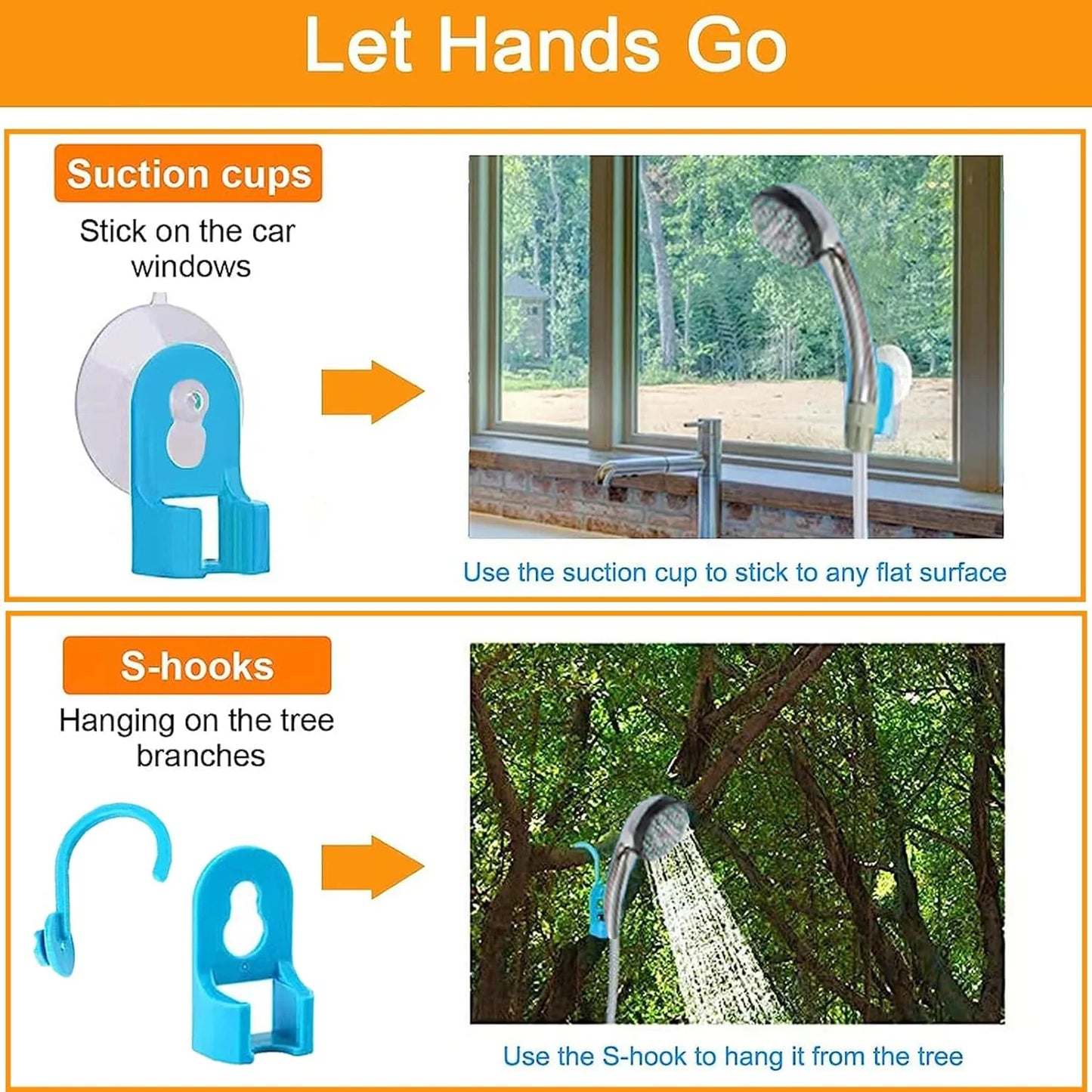 Let Hands Go

Suction cups

Stick on the car windows

Use the suction cup to stick to any flat surface

S-hooks

Hanging on the tree branches

Use the S-hook to hang it from the tree